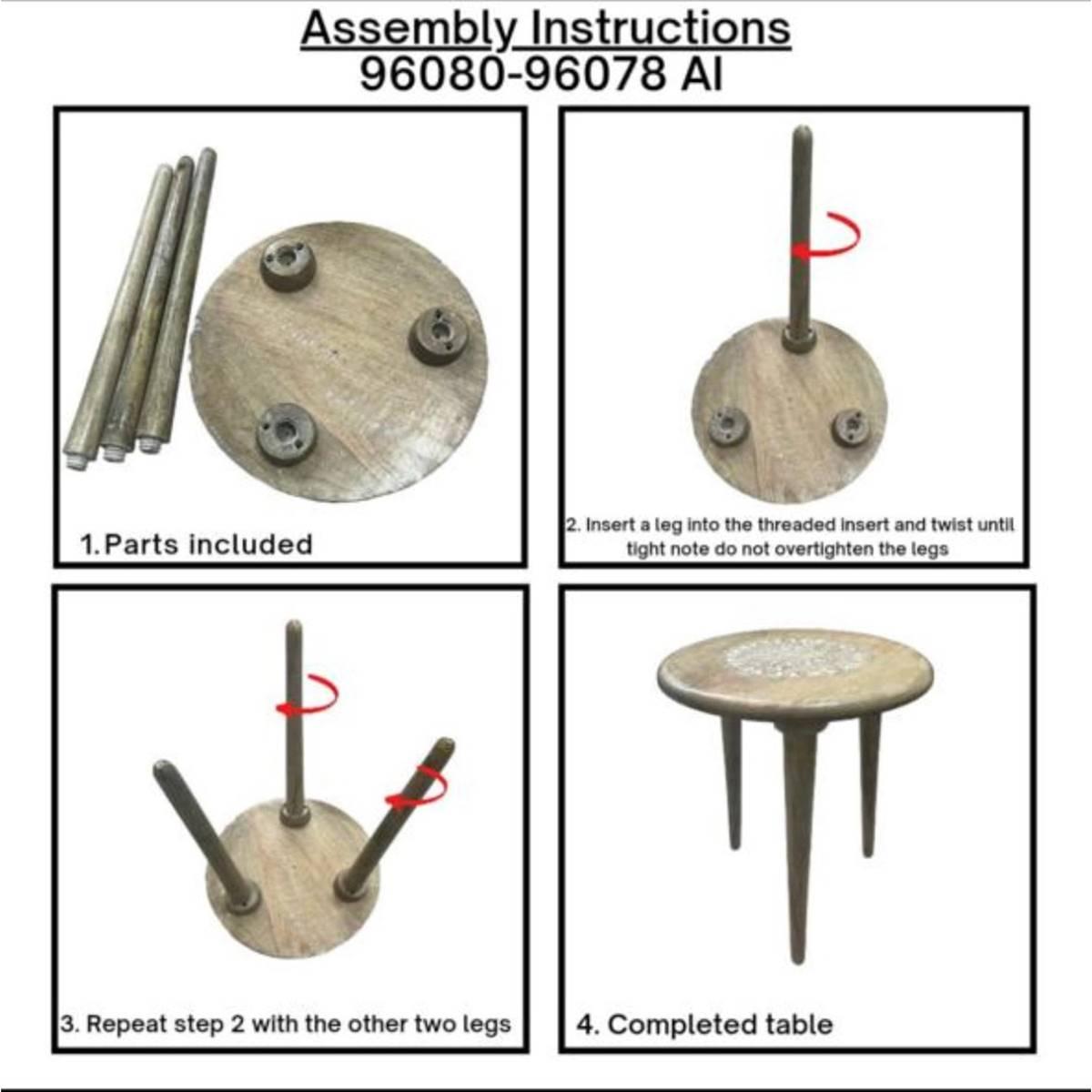 Assembly Instructions
96080-96078 AI

1. Parts included

2. Insert a leg into the threaded insert and twist until tight note do not overtighten the legs

3. Repeat step 2 with the other two legs

4. Completed table