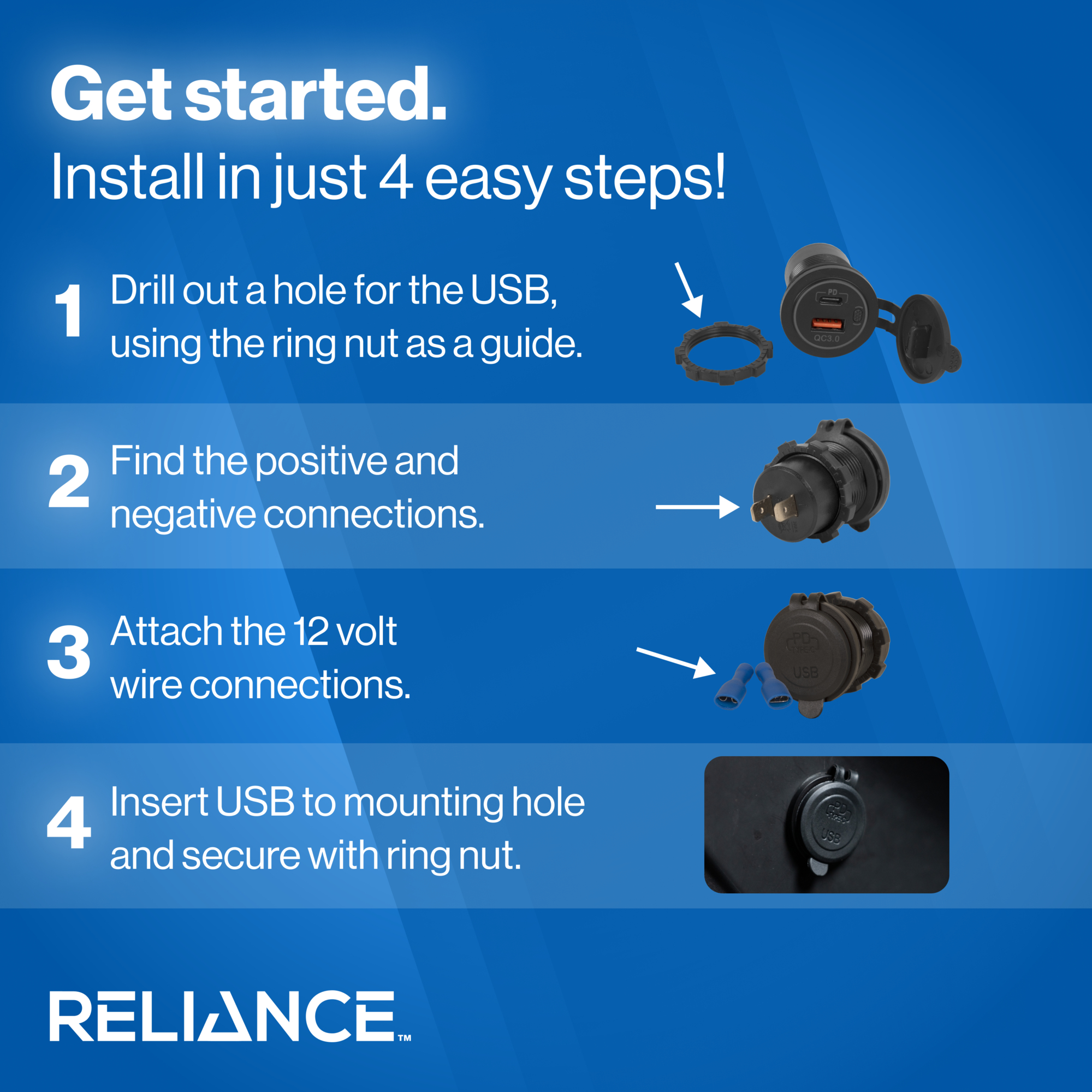 Get started.
Install in just 4 easy steps!

1 Drill out a hole for the USB, using the ring nut as a guide.

PD
QC3.0

2 Find the positive and negative connections.

3 Attach the 12 volt wire connections.

PD
USB

4 Insert USB to mounting hole and secure with ring nut.

PD
USB

RELIANCE™