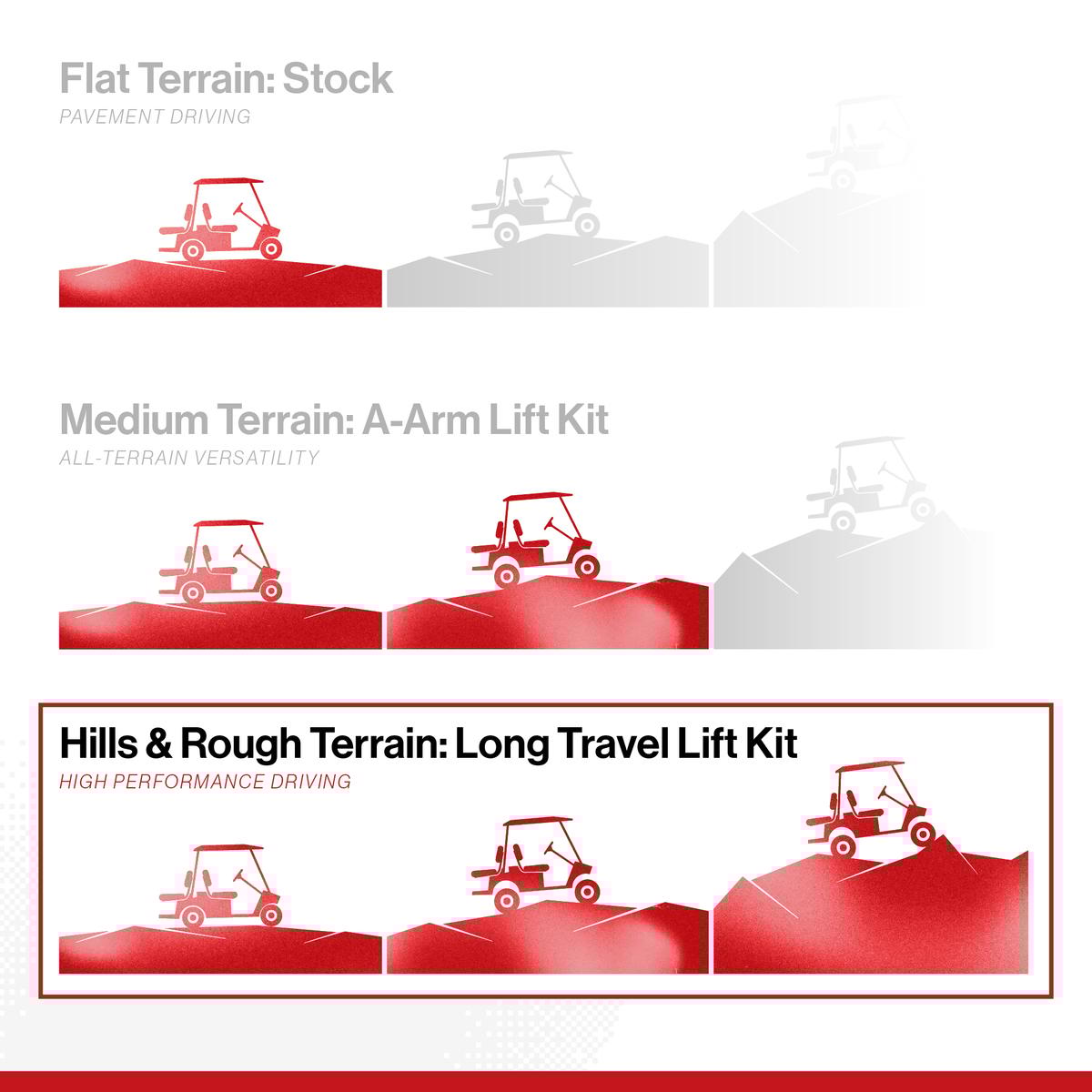 Flat Terrain: Stock
PAVEMENT DRIVING

Medium Terrain: A-Arm Lift Kit
ALL-TERRAIN VERSATILITY

Hills & Rough Terrain: Long Travel Lift Kit
HIGH PERFORMANCE DRIVING