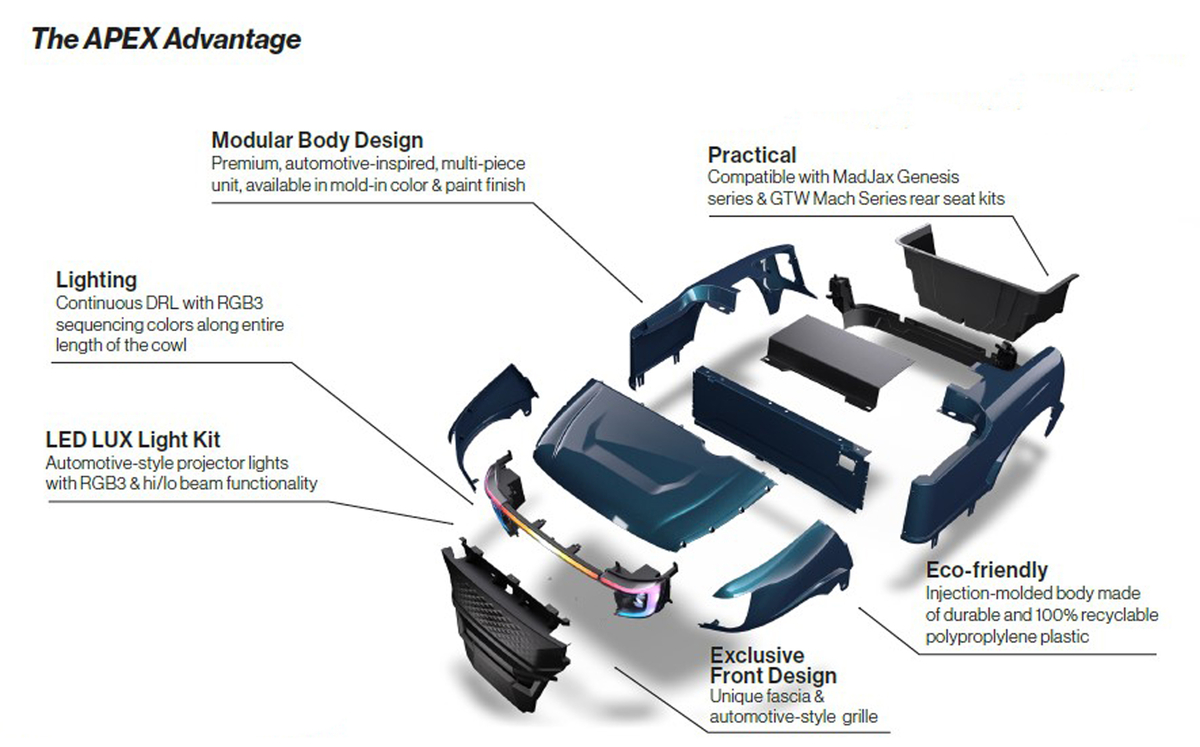 The APEX Advantage

Modular Body Design
Premium, automotive-inspired, multi-piece unit, available in mold-in color & paint finish

Practical
Compatible with MadJax Genesis series & GTW Mach Series rear seat kits

Lighting
Continuous DRL with RGB3 sequencing colors along entire length of the cowl

LED LUX Light Kit
Automotive-style projector lights with RGB3 & hi/lo beam functionality

Eco-friendly
Injection-molded body made of durable and 100% recyclable polyproplylene plastic

Exclusive Front Design
Unique fascia & automotive-style grille