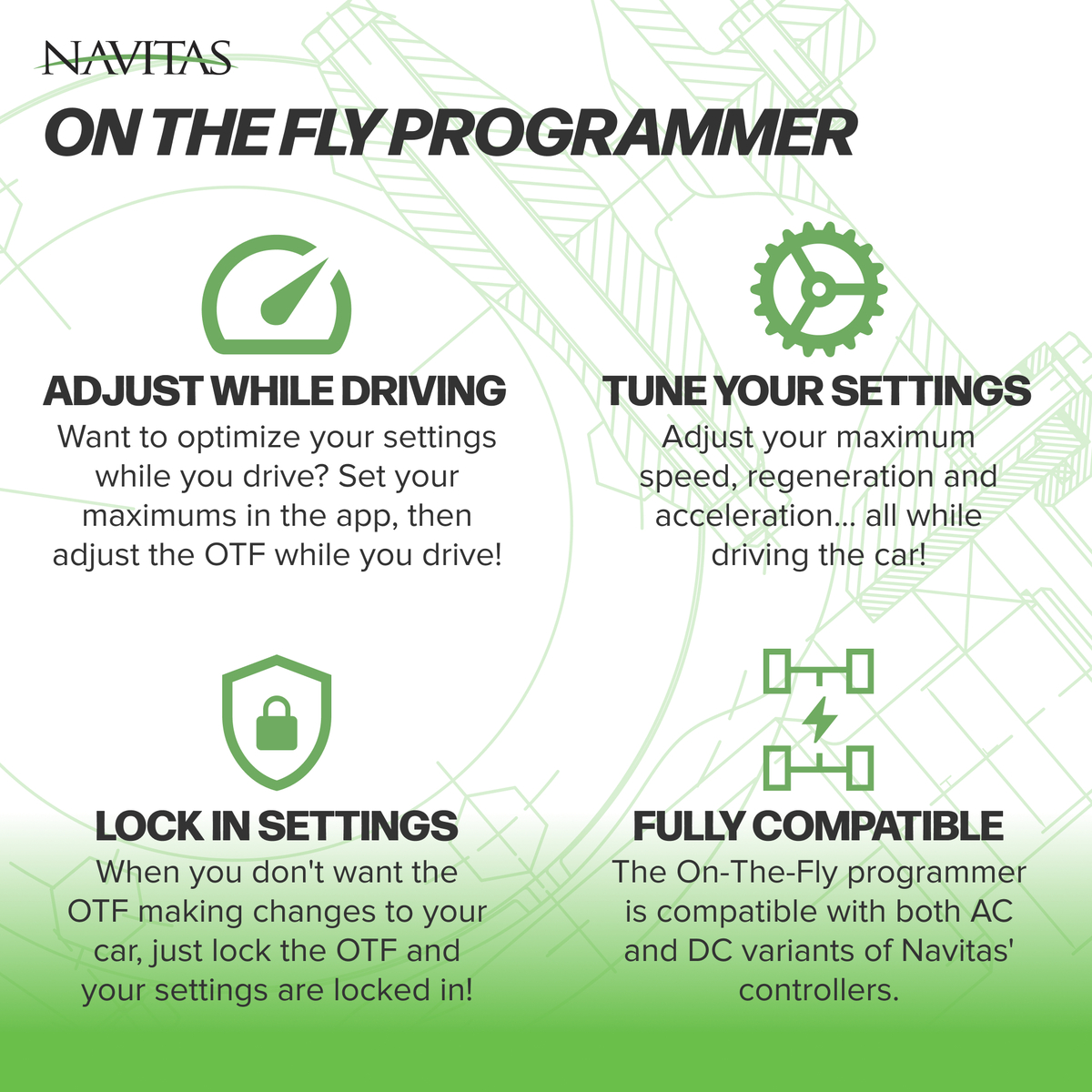 NAVITAS

ON THE FLY PROGRAMMER

ADJUST WHILE DRIVING

Want to optimize your settings while you drive? Set your maximums in the app, then adjust the OTF while you drive!

TUNE YOUR SETTINGS

Adjust your maximum speed, regeneration and acceleration... all while driving the car!

LOCK IN SETTINGS

When you don't want the OTF making changes to your car, just lock the OTF and your settings are locked in!

FULLY COMPATIBLE

The On-The-Fly programmer is compatible with both AC and DC variants of Navitas' controllers.