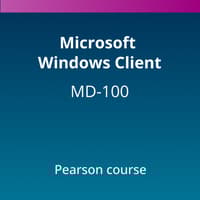 Microsoft
Windows Client

MD-100

Pearson course