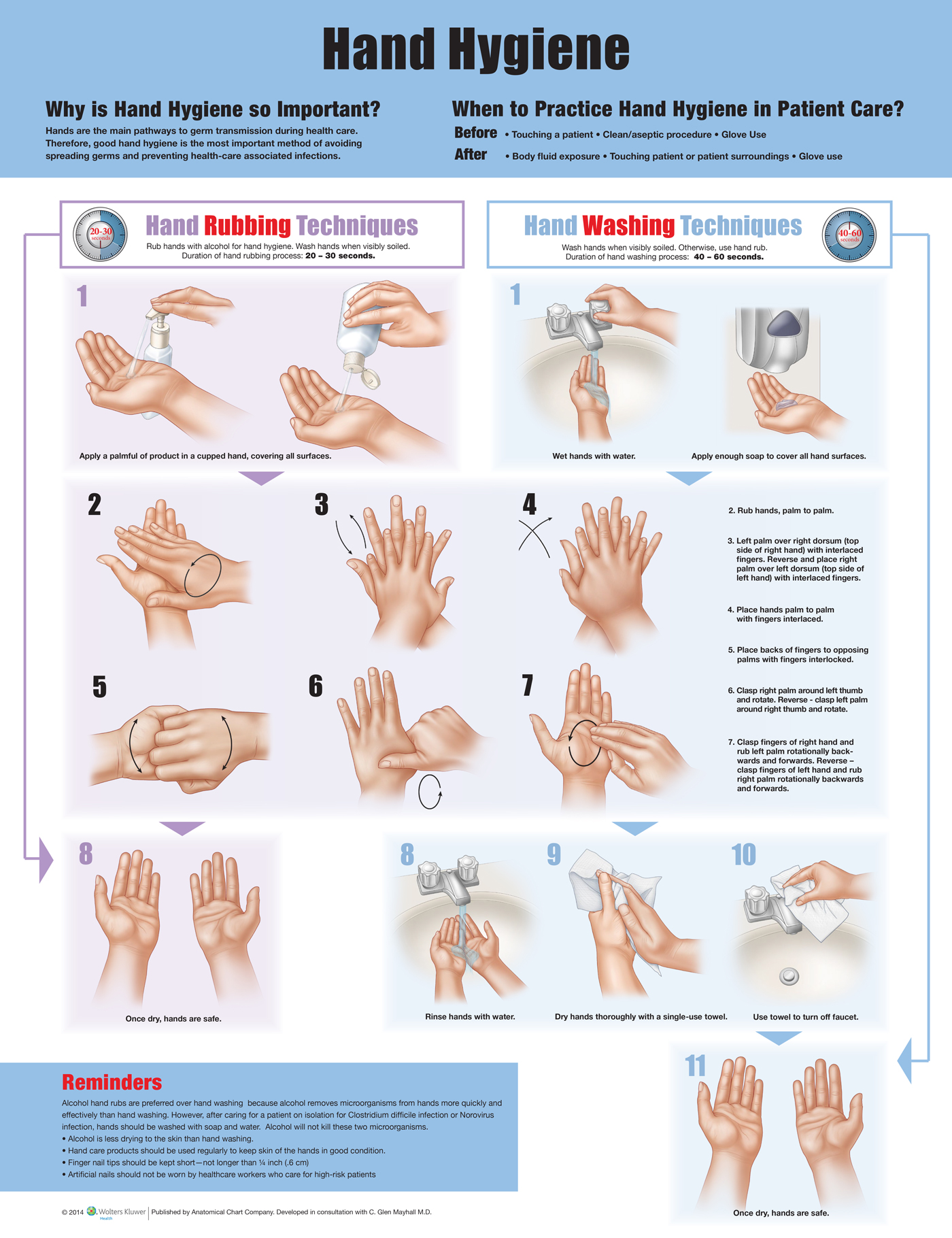 Hand Hygiene

Why is Hand Hygiene so Important?

Hands are the main pathways to germ transmission during health care. Therefore, good hand hygiene is the most important method of avoiding spreading germs and preventing health-care associated infections.

When to Practice Hand Hygiene in Patient Care?

Before • Touching a patient • Clean/aseptic procedure • Glove Use

After • Body fluid exposure • Touching patient or patient surroundings • Glove use

20-30 seconds

Hand Rubbing Techniques

Rub hands with alcohol for hand hygiene. Wash hands when visibly soiled. Duration of hand rubbing process: 20 – 30 seconds.

Hand Washing Techniques

Wash hands when visibly soiled. Otherwise, use hand rub. Duration of hand washing process: 40 – 60 seconds.

40-60 seconds

1

Apply a palmful of product in a cupped hand, covering all surfaces.

1

Wet hands with water.

Apply enough soap to cover all hand surfaces.

2

3

4

5

6

7

2. Rub hands, palm to palm.

3. Left palm over right dorsum (top side of right hand) with interlaced fingers. Reverse and place right palm over left dorsum (top side of left hand) with interlaced fingers.

4. Place hands palm to palm with fingers interlaced.

5. Place backs of fingers to opposing palms with fingers interlocked.

6. Clasp right palm around left thumb and rotate. Reverse - clasp left palm around right thumb and rotate.

7. Clasp fingers of right hand and rub left palm rotationally backwards and forwards. Reverse – clasp fingers of left hand and rub right palm rotationally backwards and forwards.

8

Once dry, hands are safe.

8

Rinse hands with water.

9

Dry hands thoroughly with a single-use towel.

10

Use towel to turn off faucet.

11

Once dry, hands are safe.

Reminders

Alcohol hand rubs are preferred over hand washing because alcohol removes microorganisms from hands more quickly and effectively than hand washing. However, after caring for a patient on isolation for Clostridium difficile infection or Norovirus infection, hands should be washed with soap and water. Alcohol will not kill these two microorganisms.
• Alcohol is less drying to the skin than hand washing.
• Hand care products should be used regularly to keep skin of the hands in good condition.
• Finger nail tips should be kept short—not longer than ¼ inch (.6 cm)
• Artificial nails should not be worn by healthcare workers who care for high-risk patients

© 2014 Wolters Kluwer Health | Published by Anatomical Chart Company. Developed in consultation with C. Glen Mayhall M.D.